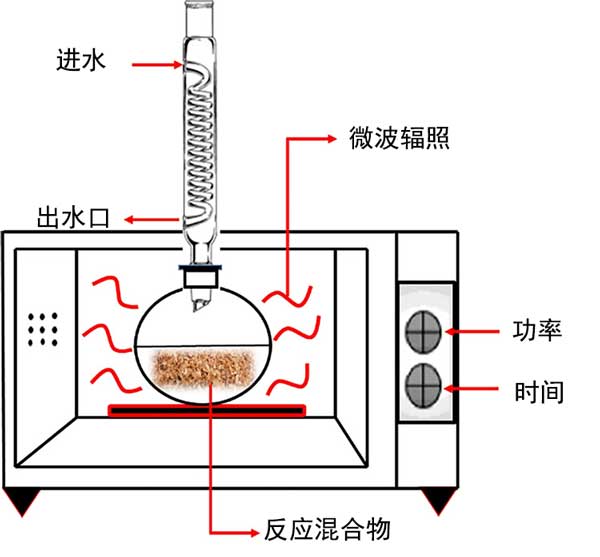 进水

微波辐照

出水口

功率

时间

反应混合物